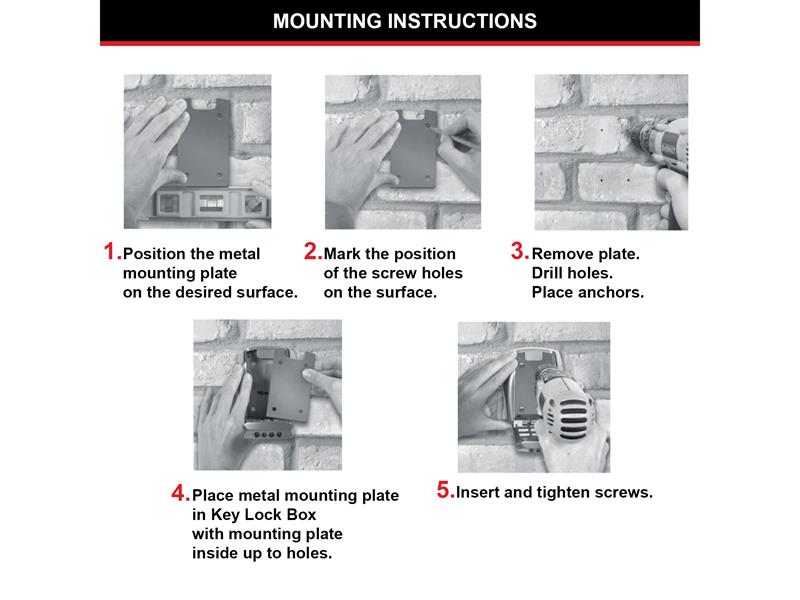 MOUNTING INSTRUCTIONS

1. Position the metal mounting plate on the desired surface.

2. Mark the position of the screw holes on the surface.

3. Remove plate. Drill holes. Place anchors.

4. Place metal mounting plate in Key Lock Box with mounting plate inside up to holes.

5. Insert and tighten screws.