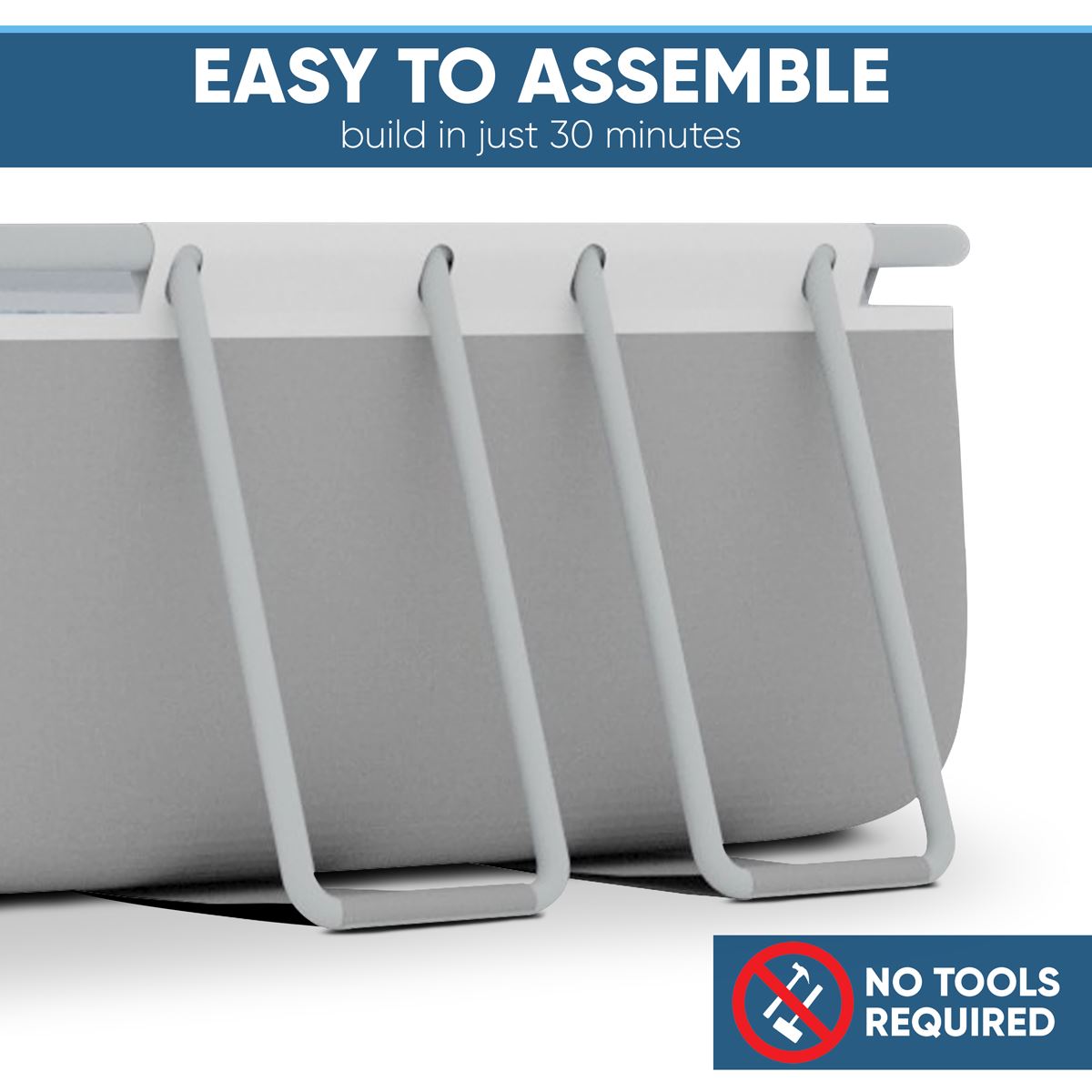 EASY TO ASSEMBLE
build in just 30 minutes

NO TOOLS REQUIRED