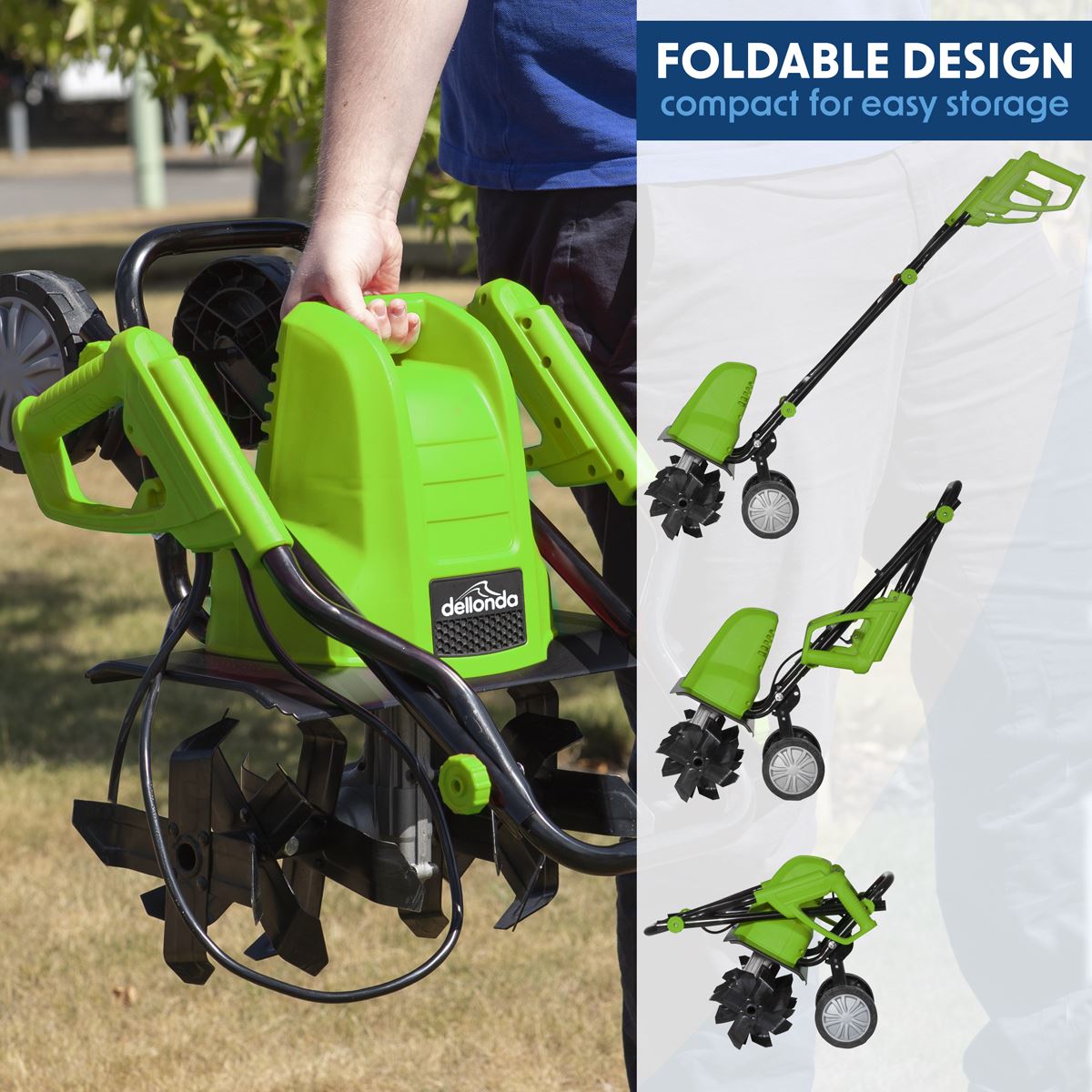 FOLDABLE DESIGN
compact for easy storage

dellonda