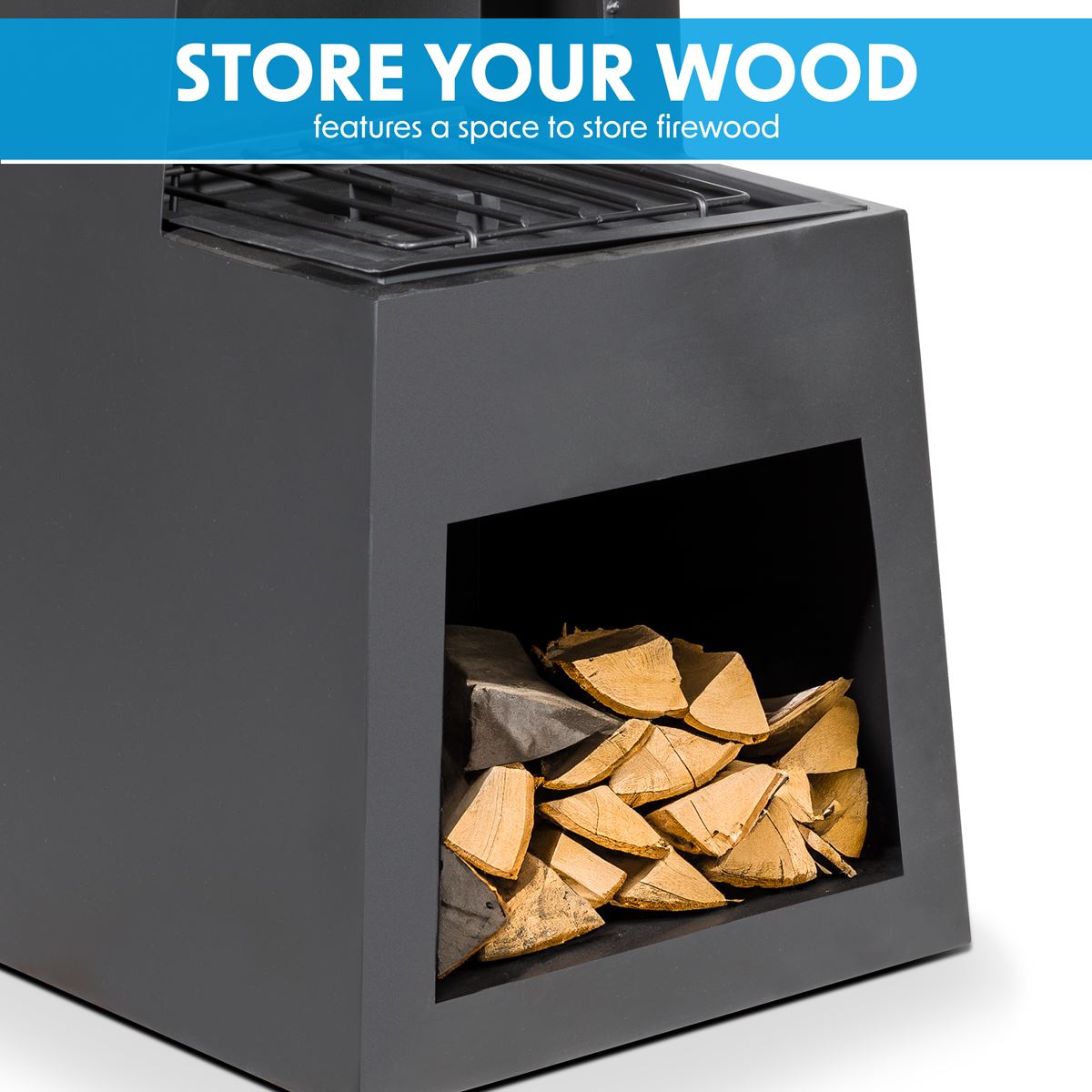 STORE YOUR WOOD
features a space to store firewood