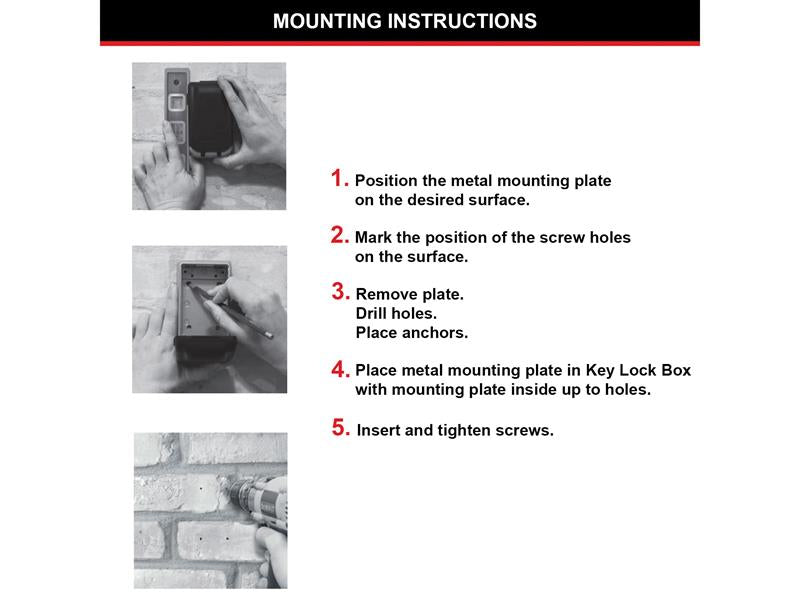 MOUNTING INSTRUCTIONS

1. Position the metal mounting plate on the desired surface.

2. Mark the position of the screw holes on the surface.

3. Remove plate.
Drill holes.
Place anchors.

4. Place metal mounting plate in Key Lock Box with mounting plate inside up to holes.

5. Insert and tighten screws.