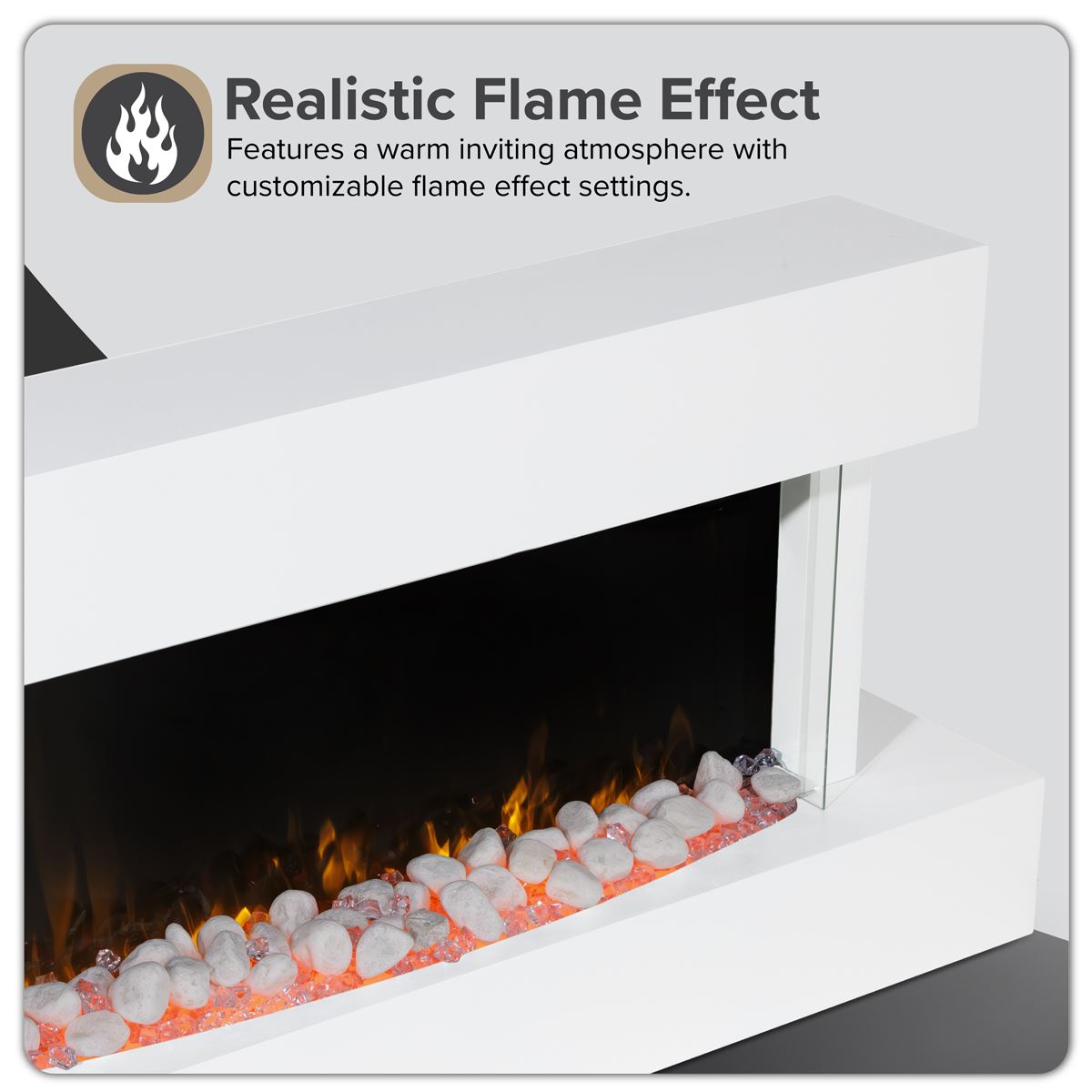 Realistic Flame Effect

Features a warm inviting atmosphere with customizable flame effect settings.